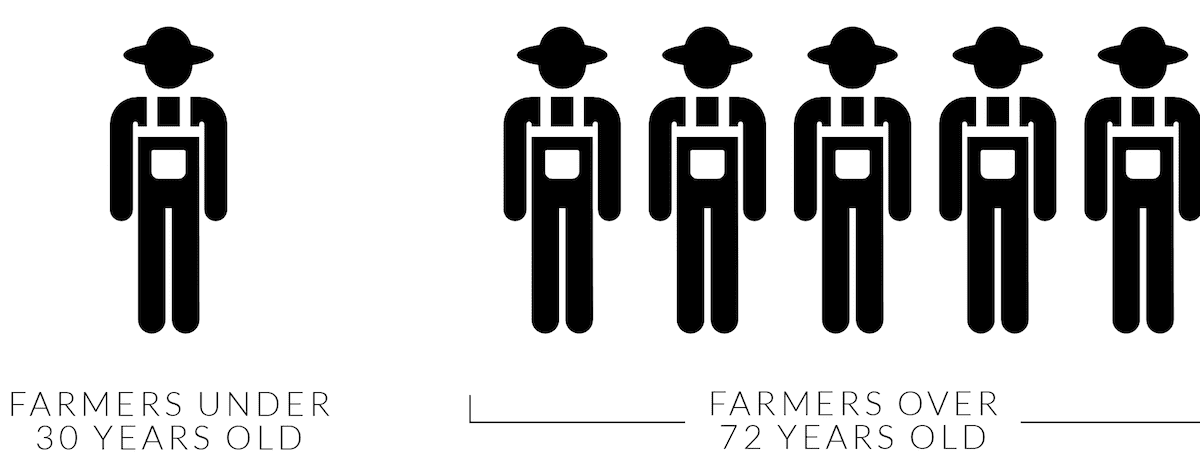 FARMERS UNDER 30 YEARS OLD

FARMERS OVER 72 YEARS OLD